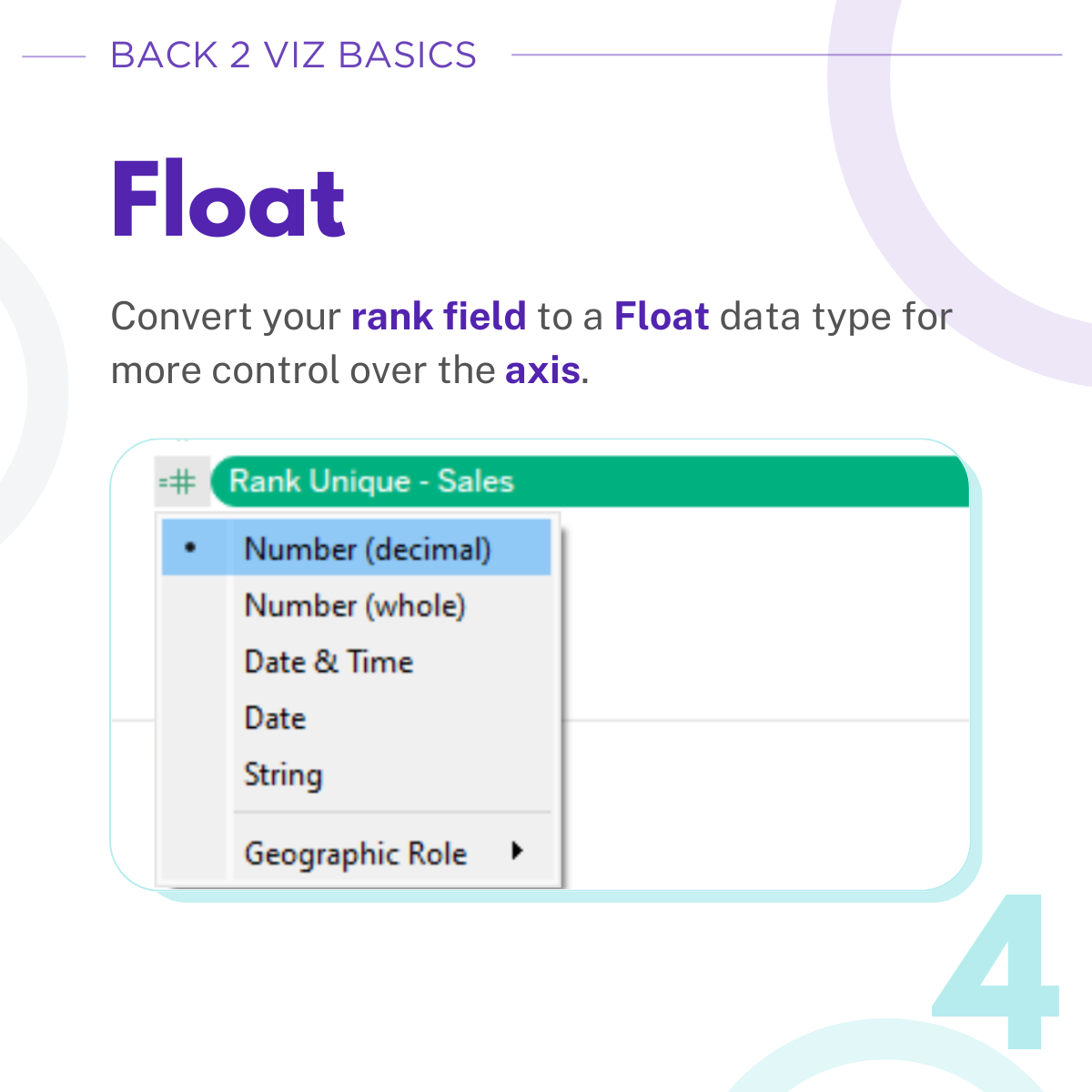 BACK 2 VIZ BASICS

Float

Convert your rank field to a Float data type for more control over the axis.

=# Rank Unique - Sales

• Number (decimal)
Number (whole)
Date & Time
Date
String
Geographic Role ▸

4