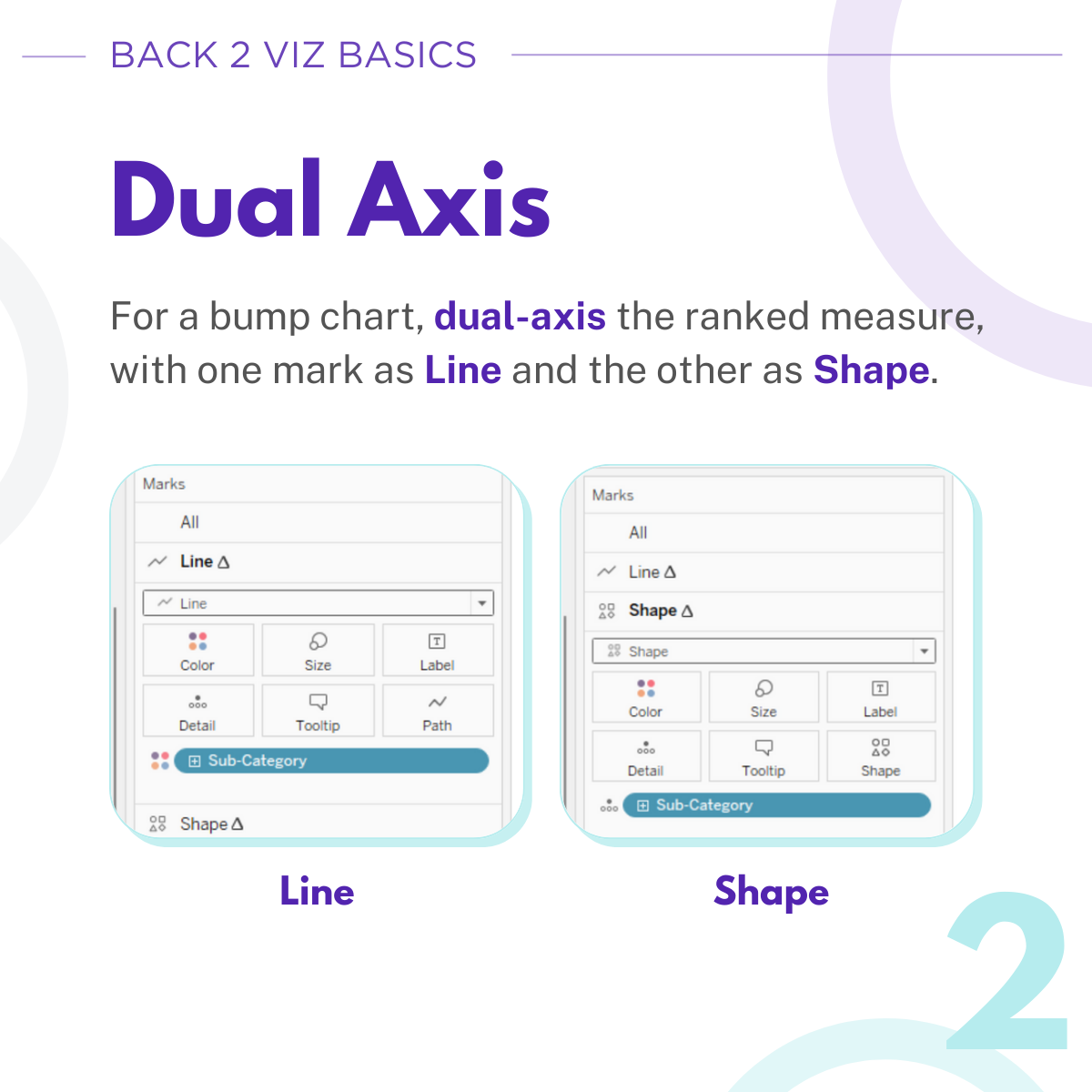 BACK 2 VIZ BASICS

Dual Axis

For a bump chart, dual-axis the ranked measure, with one mark as Line and the other as Shape.

Marks
All
Line Δ
Line
Color
Size
Label
Detail
Tooltip
Path
Sub-Category
Shape Δ

Line

Marks
All
Line Δ
Shape Δ
Shape
Color
Size
Label
Detail
Tooltip
Shape
Sub-Category

Shape

2